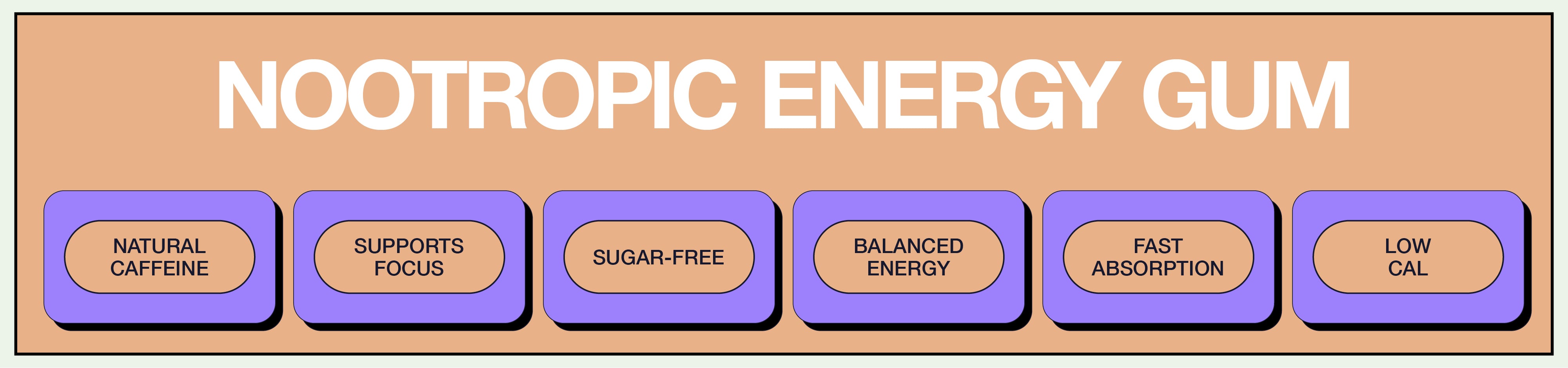 NOOTROPIC ENERGY GUM

NATURAL
CAFFEINE

SUPPORTS
FOCUS

SUGAR-FREE

BALANCED
ENERGY

FAST
ABSORPTION

LOW
CAL